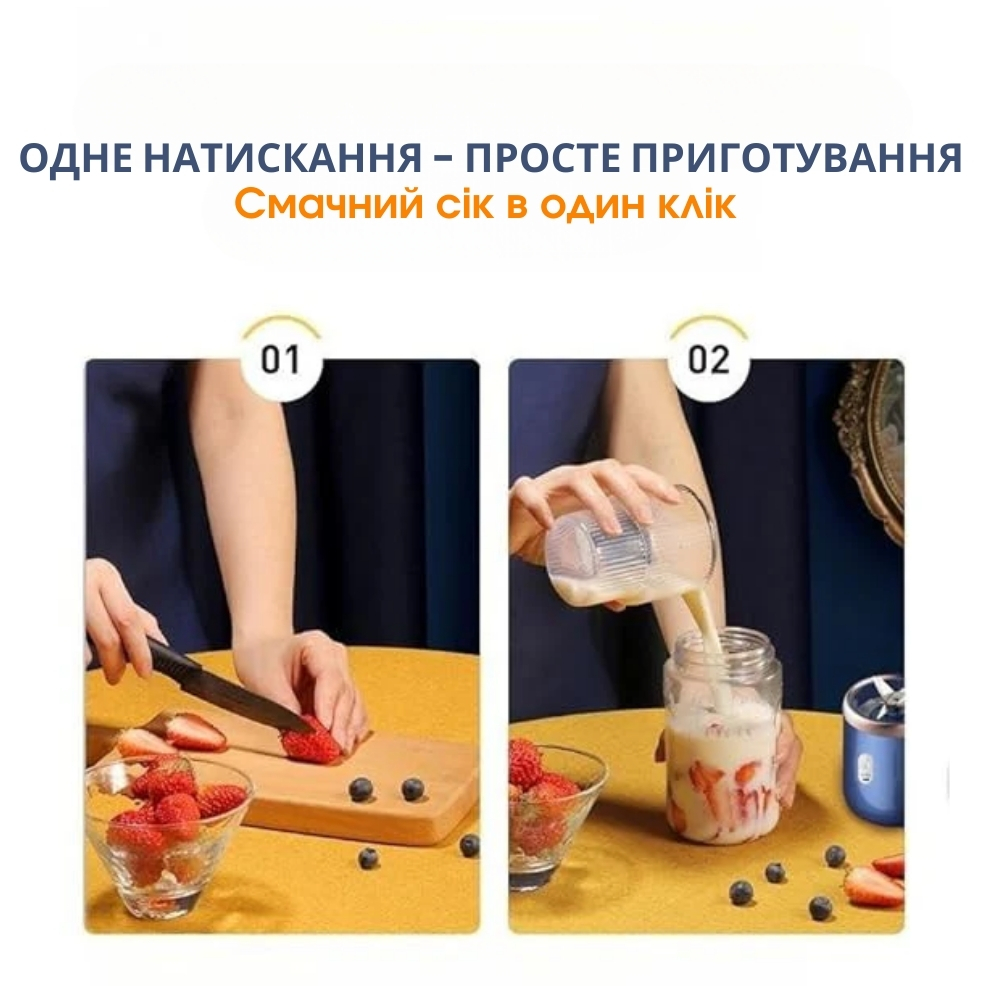 ОДНЕ НАТИСКАННЯ – ПРОСТЕ ПРИГОТУВАННЯ
Смачний сік в один клік

01

02